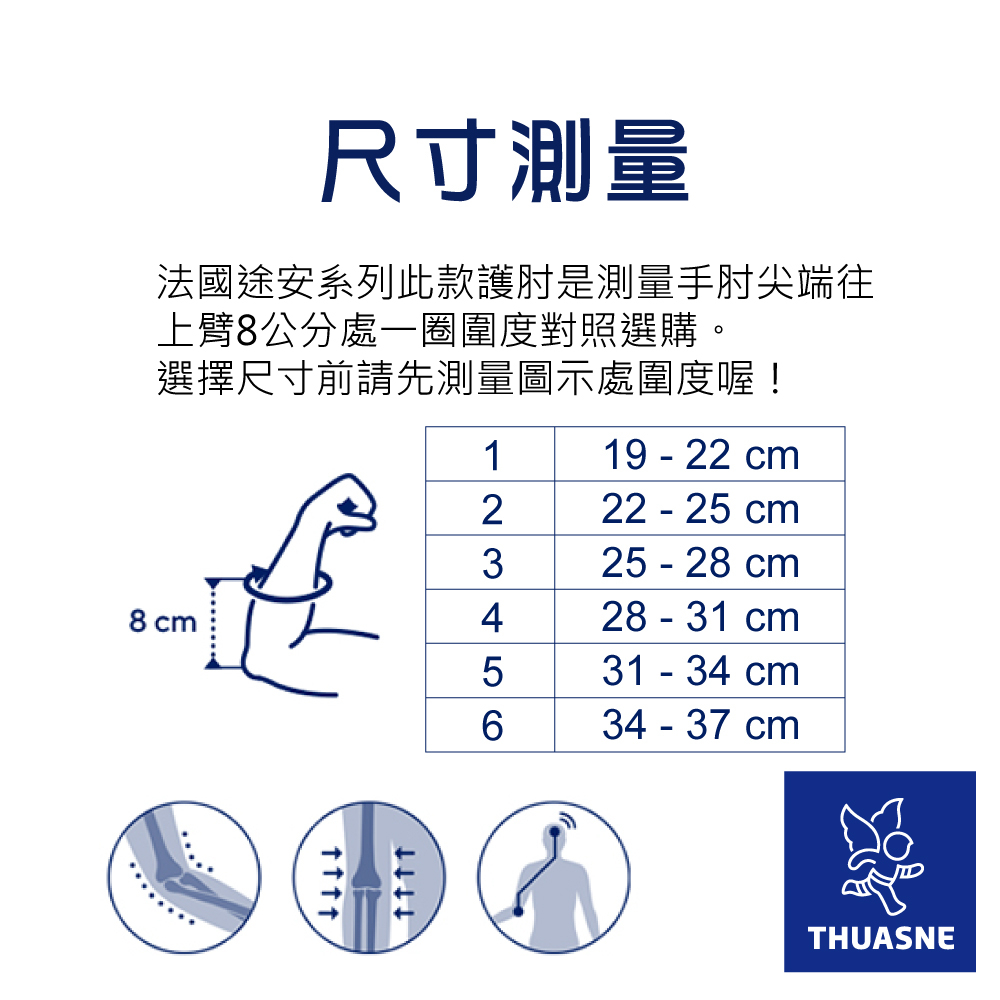 尺寸測量

法國途安系列此款護肘是測量手肘尖端往上臂8公分處一圈圍度對照選購。
選擇尺寸前請先測量圖示處圍度喔！

8 cm

| 1 | 19 - 22 cm |
|---|---|
| 2 | 22 - 25 cm |
| 3 | 25 - 28 cm |
| 4 | 28 - 31 cm |
| 5 | 31 - 34 cm |
| 6 | 34 - 37 cm |

THUASNE